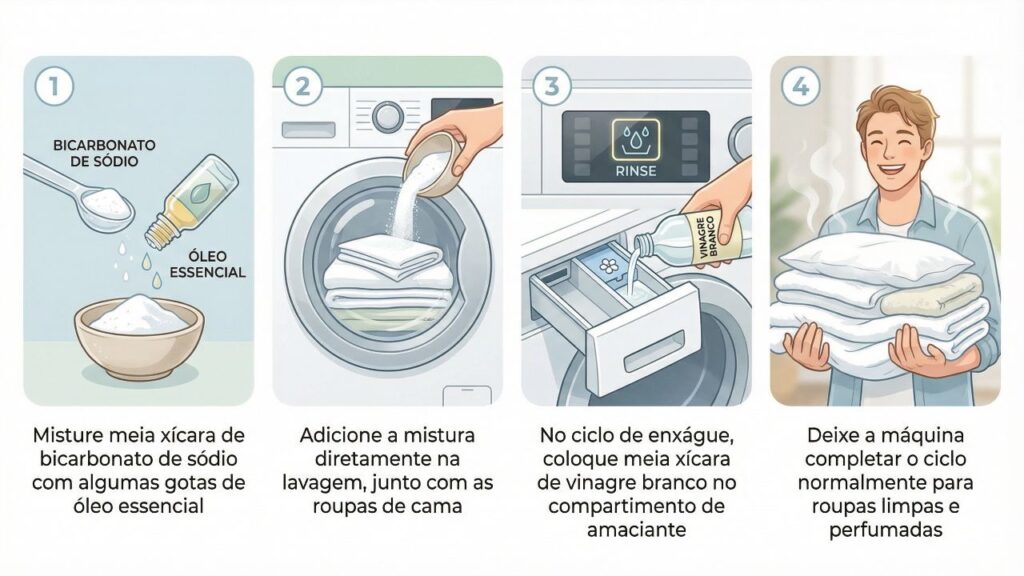 1

BICARBONATO DE SÓDIO

ÓLEO ESSENCIAL

Misture meia xícara de bicarbonato de sódio com algumas gotas de óleo essencial

2

Adicione a mistura diretamente na lavagem, junto com as roupas de cama

3

RINSE

VINAGRE BRANCO

No ciclo de enxágue, coloque meia xícara de vinagre branco no compartimento de amaciante

4

Deixe a máquina completar o ciclo normalmente para roupas limpas e perfumadas