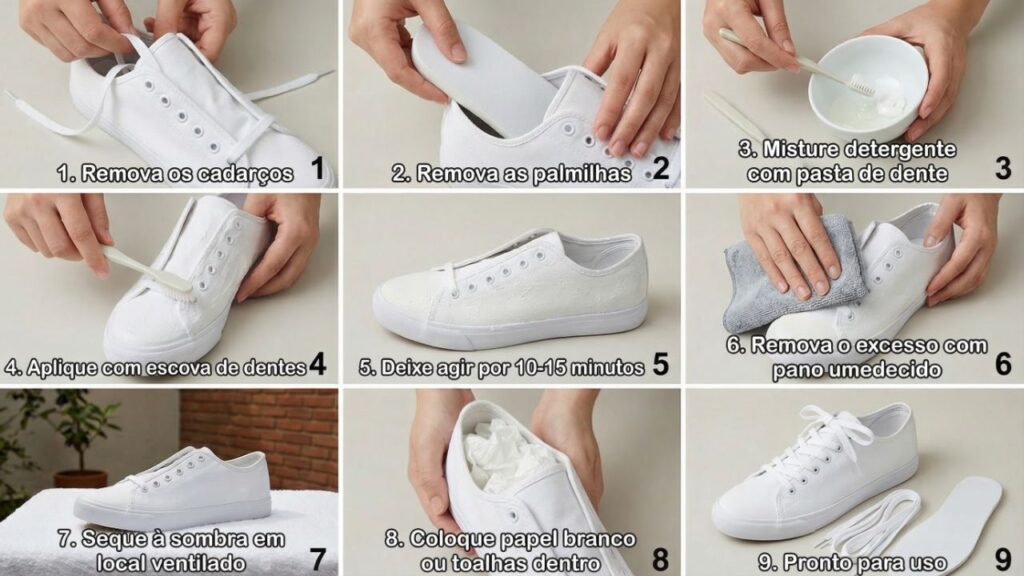 1. Remova os cadarços 1

2. Remova as palmilhas 2

3. Misture detergente com pasta de dente 3

4. Aplique com escova de dentes 4

5. Deixe agir por 10-15 minutos 5

6. Remova o excesso com pano umedecido 6

7. Seque à sombra em local ventilado 7

8. Coloque papel branco ou toalhas dentro 8

9. Pronto para uso 9