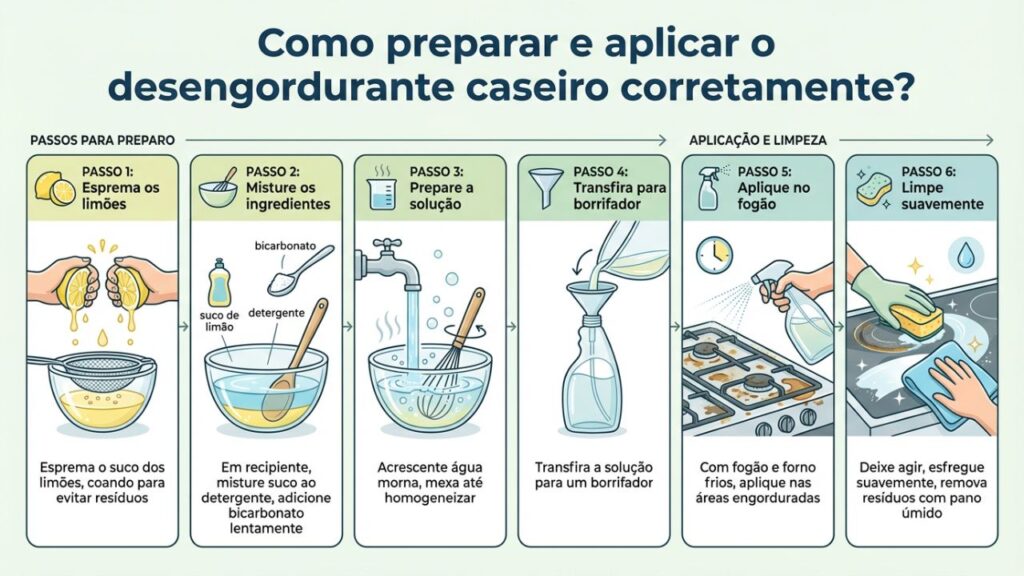 Como preparar e aplicar o desengordurante caseiro corretamente?

PASSOS PARA PREPARO

APLICAÇÃO E LIMPEZA

PASSO 1: Esprema os limões

Esprema o suco dos limões, coando para evitar resíduos

PASSO 2: Misture os ingredientes

bicarbonato

suco de limão

detergente

Em recipiente, misture suco ao detergente, adicione bicarbonato lentamente

PASSO 3: Prepare a solução

Acrescente água morna, mexa até homogeneizar

PASSO 4: Transfira para borrifador

Transfira a solução para um borrifador

PASSO 5: Aplique no fogão

Com fogão e forno frios, aplique nas áreas engorduradas

PASSO 6: Limpe suavemente

Deixe agir, esfregue suavemente, remova resíduos com pano úmido