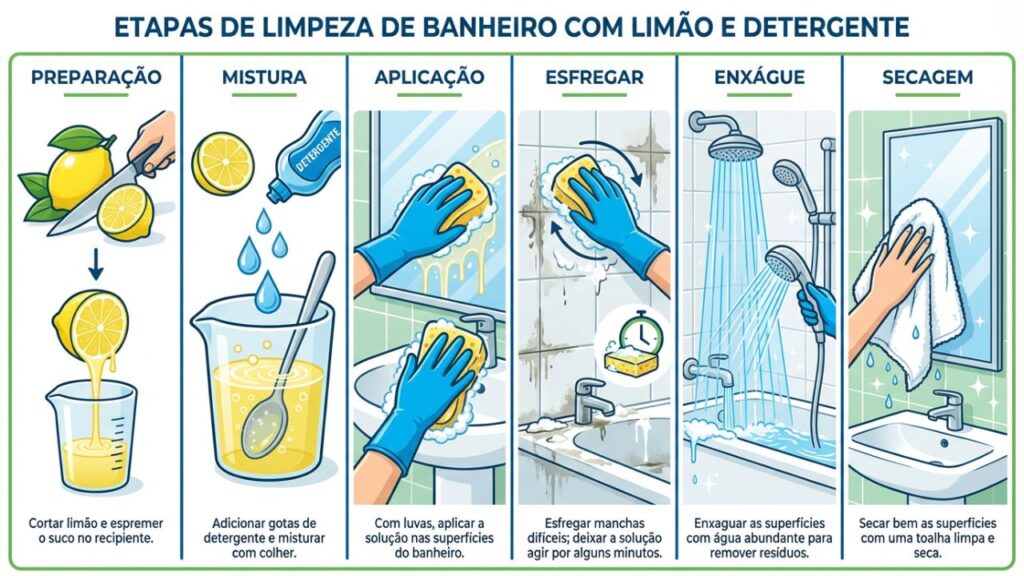 ETAPAS DE LIMPEZA DE BANHEIRO COM LIMÃO E DETERGENTE

PREPARAÇÃO

Cortar limão e espremer o suco no recipiente.

MISTURA

DETERGENTE

Adicionar gotas de detergente e misturar com colher.

APLICAÇÃO

Com luvas, aplicar a solução nas superfícies do banheiro.

ESFREGAR

Esfregar manchas difíceis; deixar a solução agir por alguns minutos.

ENXÁGUE

Enxaguar as superfícies com água abundante para remover resíduos.

SECAGEM

Secar bem as superfícies com uma toalha limpa e seca.