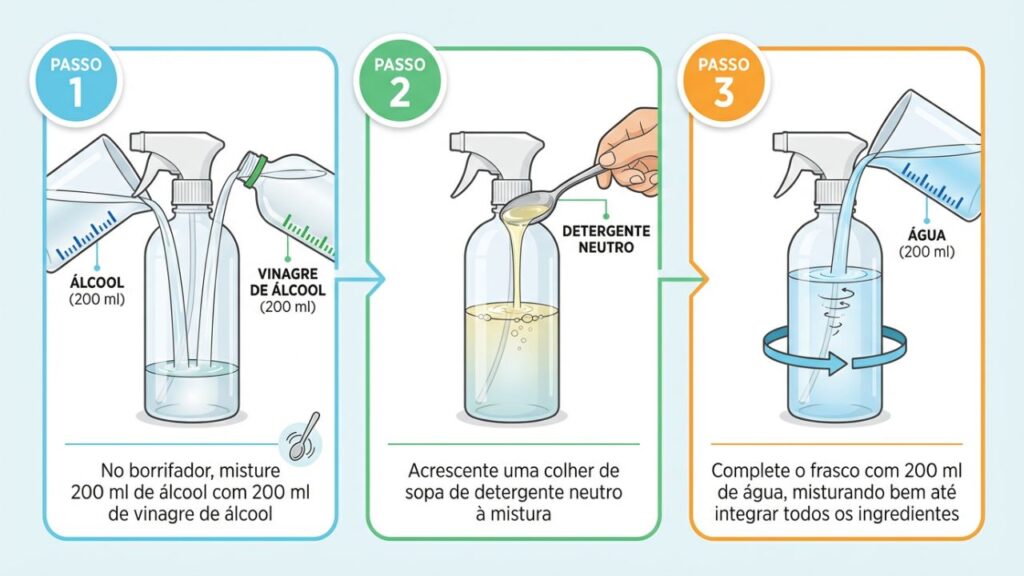 PASSO
1

ÁLCOOL
(200 ml)

VINAGRE DE ÁLCOOL
(200 ml)

No borrifador, misture 200 ml de álcool com 200 ml de vinagre de álcool

PASSO
2

DETERGENTE NEUTRO

Acrescente uma colher de sopa de detergente neutro à mistura

PASSO
3

ÁGUA
(200 ml)

Complete o frasco com 200 ml de água, misturando bem até integrar todos os ingredientes