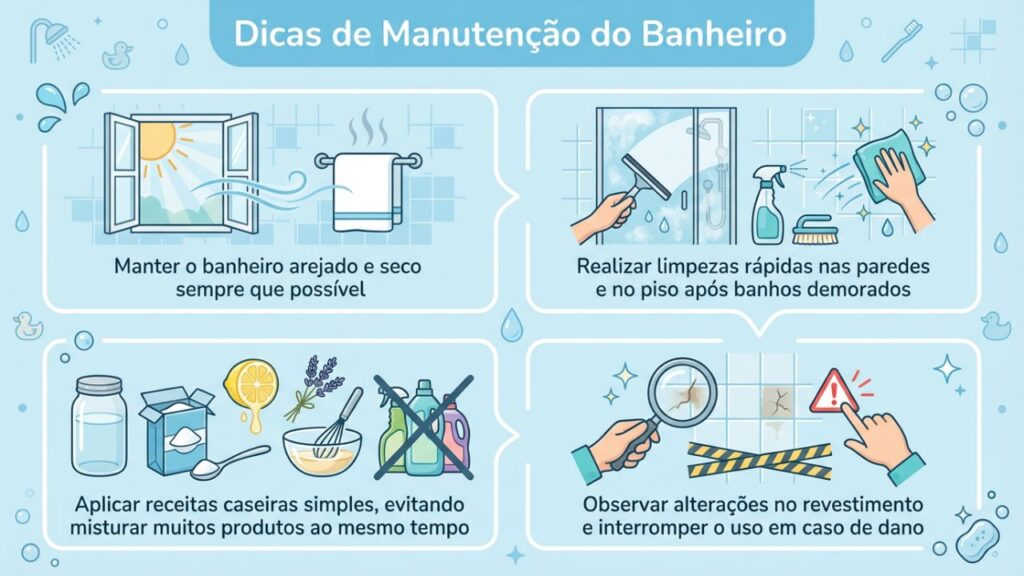 Dicas de Manutenção do Banheiro

Manter o banheiro arejado e seco sempre que possível

Realizar limpezas rápidas nas paredes e no piso após banhos demorados

Aplicar receitas caseiras simples, evitando misturar muitos produtos ao mesmo tempo

Observar alterações no revestimento e interromper o uso em caso de dano