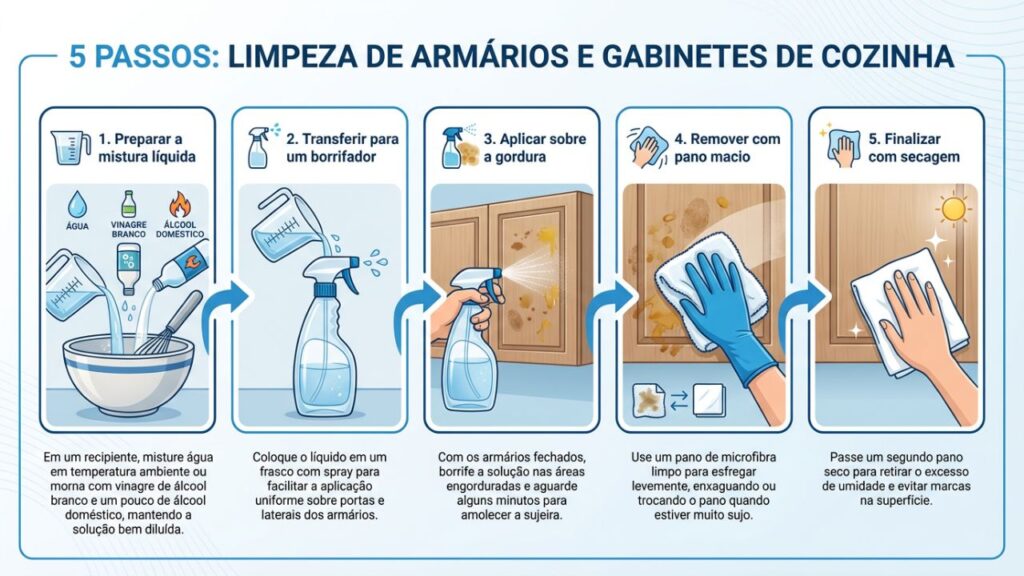 5 PASSOS: LIMPEZA DE ARMÁRIOS E GABINETES DE COZINHA

1. Preparar a mistura líquida

ÁGUA

VINAGRE BRANCO

ÁLCOOL DOMÉSTICO

Em um recipiente, misture água em temperatura ambiente ou morna com vinagre de álcool branco e um pouco de álcool doméstico, mantendo a solução bem diluída.

2. Transferir para um borrifador

Coloque o líquido em um frasco com spray para facilitar a aplicação uniforme sobre portas e laterais dos armários.

3. Aplicar sobre a gordura

Com os armários fechados, borrife a solução nas áreas engorduradas e aguarde alguns minutos para amolecer a sujeira.

4. Remover com pano macio

Use um pano de microfibra limpo para esfregar levemente, enxaguando ou trocando o pano quando estiver muito sujo.

5. Finalizar com secagem

Passe um segundo pano seco para retirar o excesso de umidade e evitar marcas na superfície.