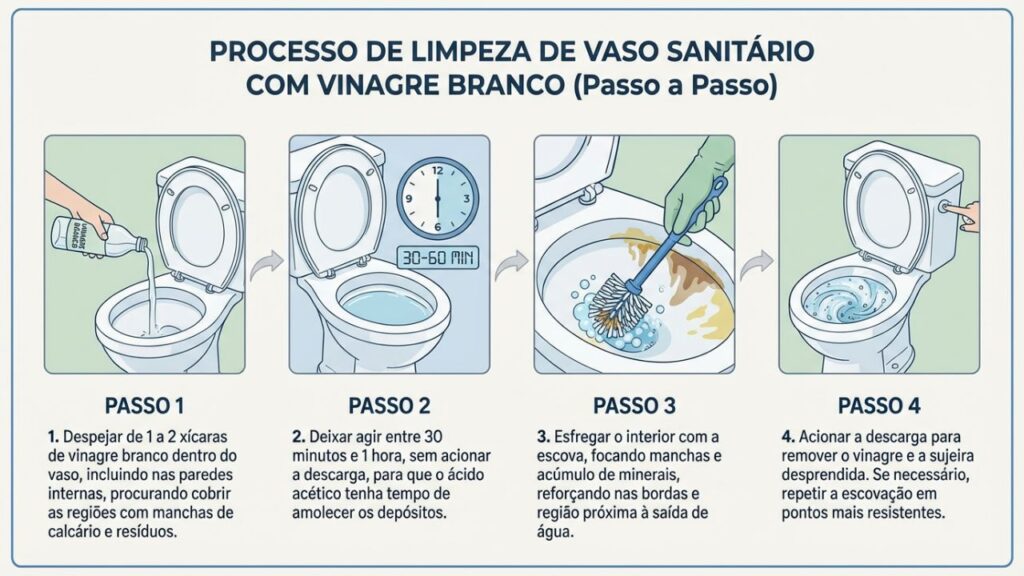 PROCESSO DE LIMPEZA DE VASO SANITÁRIO COM VINAGRE BRANCO (Passo a Passo)

VINAGRE BRANCO

30-60 MIN

PASSO 1

1. Despejar de 1 a 2 xícaras de vinagre branco dentro do vaso, incluindo nas paredes internas, procurando cobrir as regiões com manchas de calcário e resíduos.

PASSO 2

2. Deixar agir entre 30 minutos e 1 hora, sem acionar a descarga, para que o ácido acético tenha tempo de amolecer os depósitos.

PASSO 3

3. Esfregar o interior com a escova, focando manchas e acúmulo de minerais, reforçando nas bordas e região próxima à saída de água.

PASSO 4

4. Acionar a descarga para remover o vinagre e a sujeira desprendida. Se necessário, repetir a escovação em pontos mais resistentes.