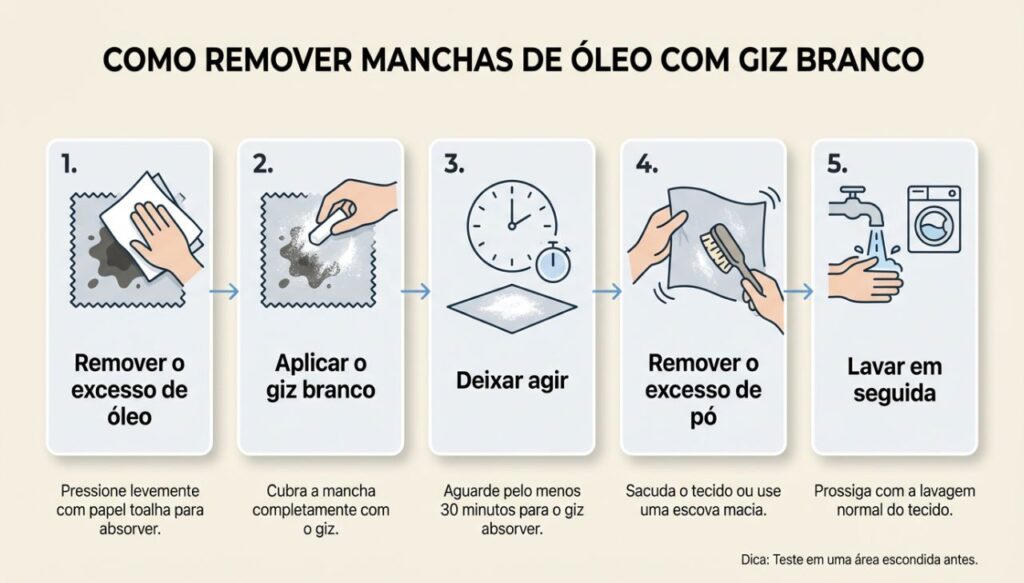 COMO REMOVER MANCHAS DE ÓLEO COM GIZ BRANCO

1.
Remover o excesso de óleo

Pressione levemente com papel toalha para absorver.

2.
Aplicar o giz branco

Cubra a mancha completamente com o giz.

3.
Deixar agir

Aguarde pelo menos 30 minutos para o giz absorver.

4.
Remover o excesso de pó

Sacuda o tecido ou use uma escova macia.

5.
Lavar em seguida

Prossiga com a lavagem normal do tecido.

Dica: Teste em uma área escondida antes.