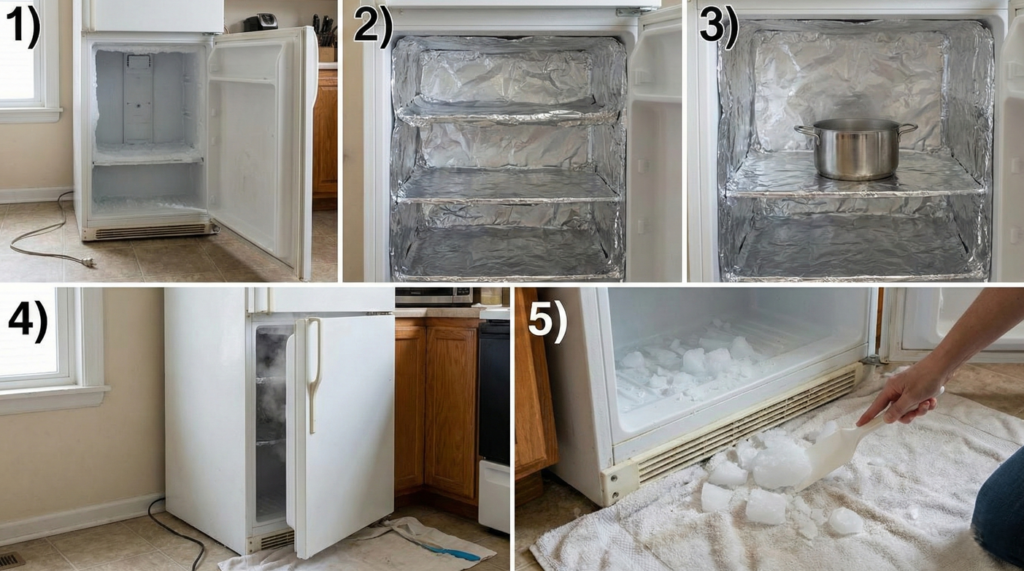 1)

2)

3)

4)

5)