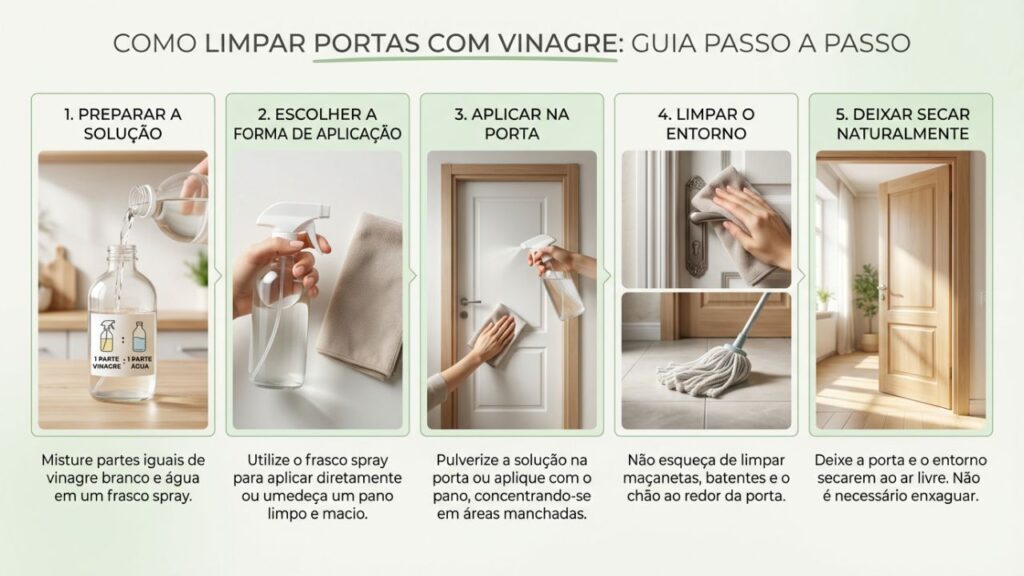 COMO LIMPAR PORTAS COM VINAGRE: GUIA PASSO A PASSO

1. PREPARAR A SOLUÇÃO

1 PARTE VINAGRE : 1 PARTE ÁGUA

Misture partes iguais de vinagre branco e água em um frasco spray.

2. ESCOLHER A FORMA DE APLICAÇÃO

Utilize o frasco spray para aplicar diretamente ou umedeça um pano limpo e macio.

3. APLICAR NA PORTA

Pulverize a solução na porta ou aplique com o pano, concentrando-se em áreas manchadas.

4. LIMPAR O ENTORNO

Não esqueça de limpar maçanetas, batentes e o chão ao redor da porta.

5. DEIXAR SECAR NATURALMENTE

Deixe a porta e o entorno secarem ao ar livre. Não é necessário enxaguar.