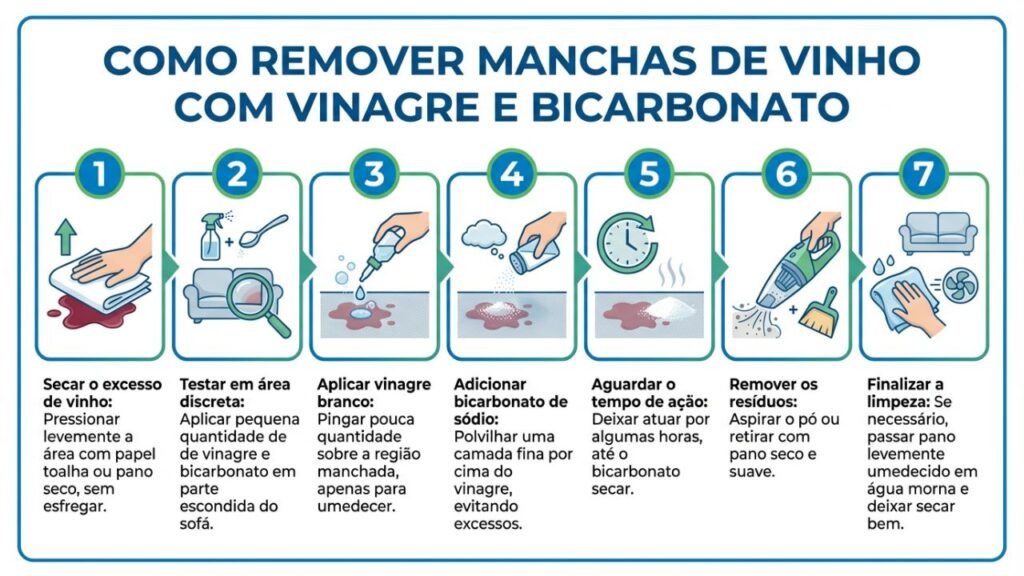 COMO REMOVER MANCHAS DE VINHO COM VINAGRE E BICARBONATO

1

Secar o excesso de vinho: Pressionar levemente a área com papel toalha ou pano seco, sem esfregar.

2

Testar em área discreta: Aplicar pequena quantidade de de vinagre e bicarbonato em parte escondida do sofá.

3

Aplicar vinagre branco: Pingar pouca quantidade sobre a região manchada, apenas para umedecer.

4

Adicionar bicarbonato de sódio: Polvilhar uma camada fina por cima do vinagre, evitando excessos.

5

Aguardar o tempo de ação: Deixar atuar por algumas horas, até o bicarbonato secar.

6

Remover os resíduos: Aspirar o pó ou retirar com pano seco e suave.

7

Finalizar a limpeza: Se necessário, passar pano levemente umedecido em água morna e deixar secar bem.