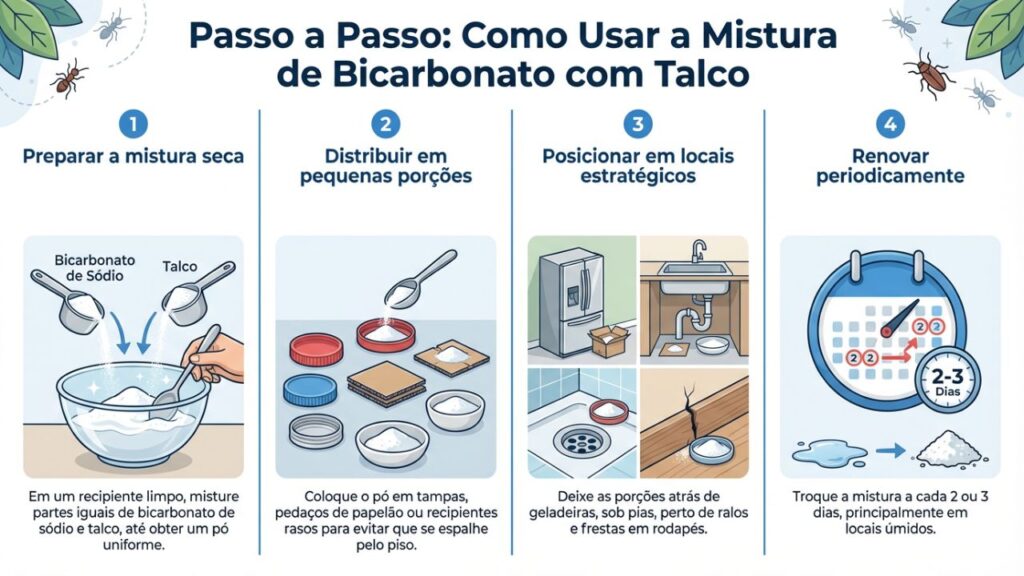 Passo a Passo: Como Usar a Mistura de Bicarbonato com Talco

1
Preparar a mistura seca

Bicarbonato de Sódio
Talco

Em um recipiente limpo, misture partes iguais de bicarbonato de sódio e talco, até obter um pó uniforme.

2
Distribuir em pequenas porções

Coloque o pó em tampas, pedaços de papelão ou recipientes rasos para evitar que se espalhe pelo piso.

3
Posicionar em locais estratégicos

Deixe as porções atrás de geladeiras, sob pias, perto de ralos e frestas em rodapés.

4
Renovar periodicamente

2 2
2-3 Dias

Troque a mistura a cada 2 ou 3 dias, principalmente em locais úmidos.