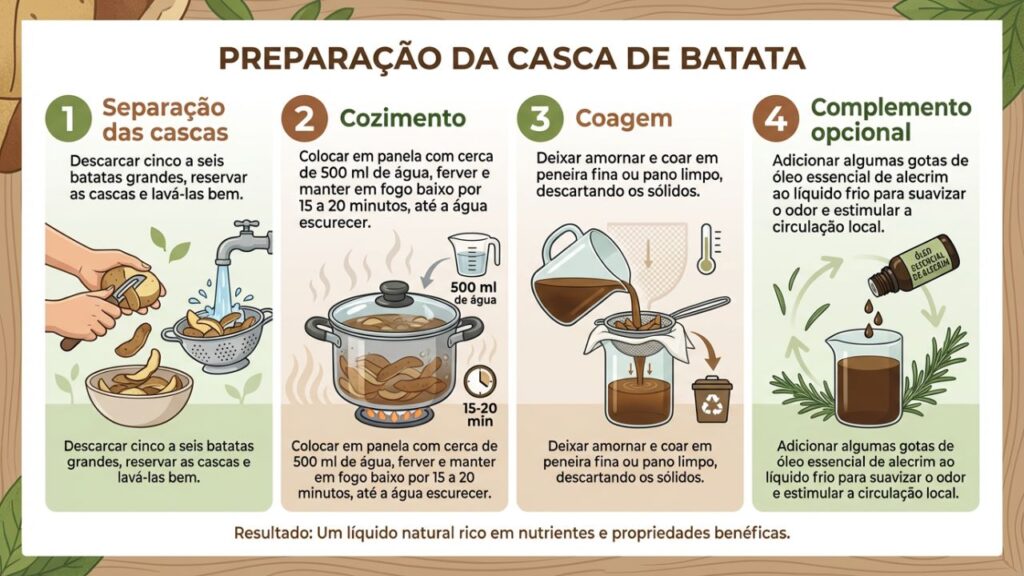 PREPARAÇÃO DA CASCA DE BATATA

1 Separação das cascas

Descarcar cinco a seis batatas grandes, reservar as cascas e lavá-las bem.

Descarcar cinco a seis batatas grandes, reservar as cascas e lavá-las bem.

2 Cozimento

Colocar em panela com cerca de 500 ml de água, ferver e manter em fogo baixo por 15 a 20 minutos, até a água escurecer.

500 ml de água

15-20 min

Colocar em panela com cerca de 500 ml de água, ferver e manter em fogo baixo por 15 a 20 minutos, até a água escurecer.

3 Coagem

Deixar amornar e coar em peneira fina ou pano limpo, descartando os sólidos.

Deixar amornar e coar em peneira fina ou pano limpo, descartando os sólidos.

4 Complemento opcional

Adicionar algumas gotas de óleo essencial de alecrim ao líquido frio para suavizar o odor e estimular a circulação local.

ÓLEO ESSENCIAL DE ALECRIM

Adicionar algumas gotas de óleo essencial de alecrim ao líquido frio para suavizar o odor e estimular a circulação local.

Resultado: Um líquido natural rico em nutrientes e propriedades benéficas.