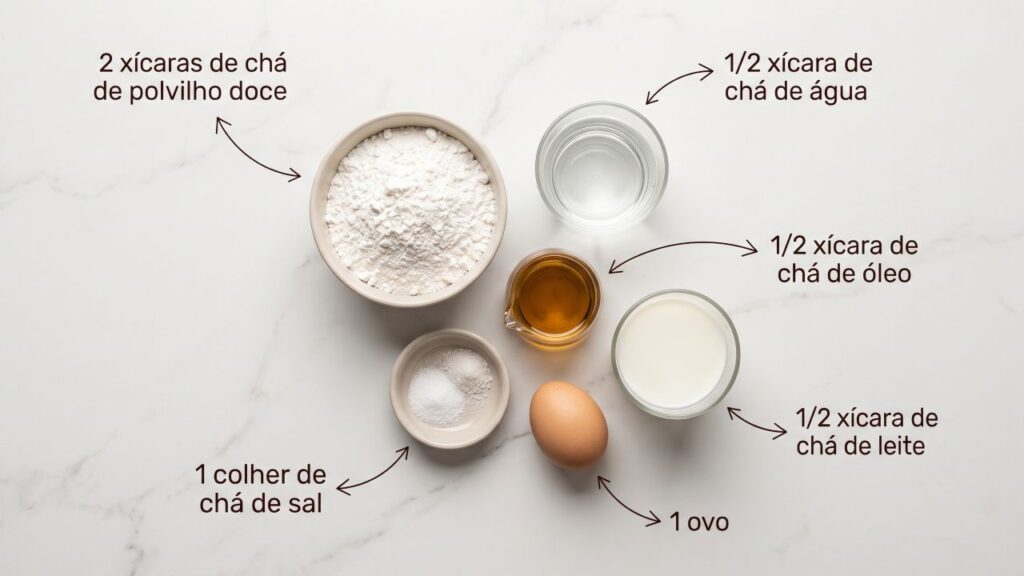 2 xícaras de chá de polvilho doce

1/2 xícara de chá de água

1/2 xícara de chá de óleo

1/2 xícara de chá de leite

1 colher de chá de sal

1 ovo