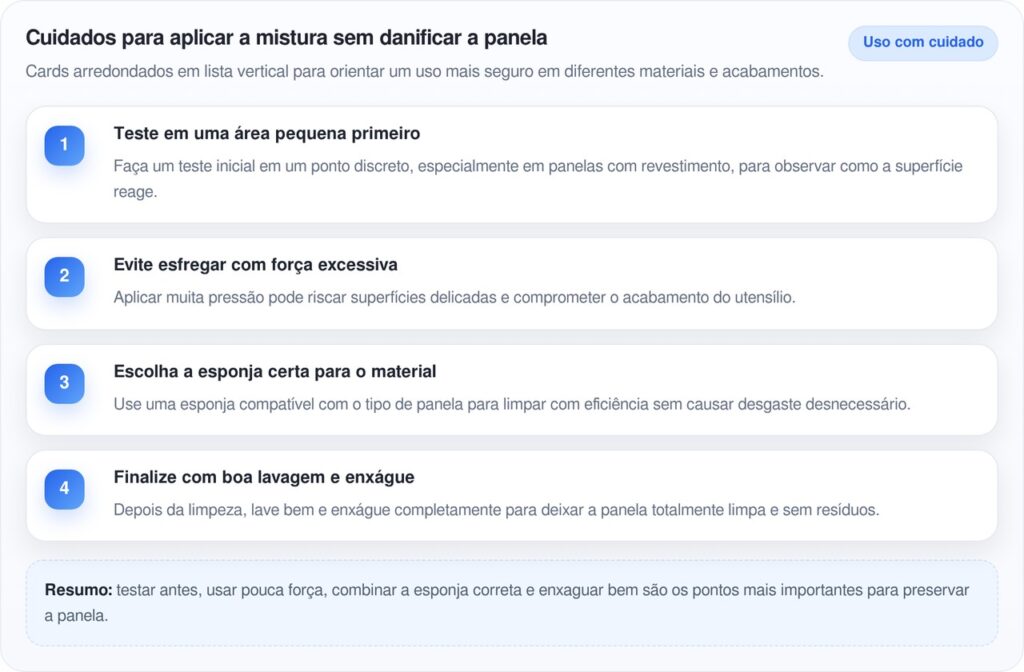 Cuidados para aplicar a mistura sem danificar a panela

Uso com cuidado

Cards arredondados em lista vertical para orientar um uso mais seguro em diferentes materiais e acabamentos.

1

Teste em uma área pequena primeiro

Faça um teste inicial em um ponto discreto, especialmente em panelas com revestimento, para observar como a superfície reage.

2

Evite esfregar com força excessiva

Aplicar muita pressão pode riscar superfícies delicadas e comprometer o acabamento do utensílio.

3

Escolha a esponja certa para o material

Use uma esponja compatível com o tipo de panela para limpar com eficiência sem causar desgaste desnecessário.

4

Finalize com boa lavagem e enxágue

Depois da limpeza, lave bem e enxágue completamente para deixar a panela totalmente limpa e sem resíduos.

Resumo: testar antes, usar pouca força, combinar a esponja correta e enxaguar bem são os pontos mais importantes para preservar a panela.