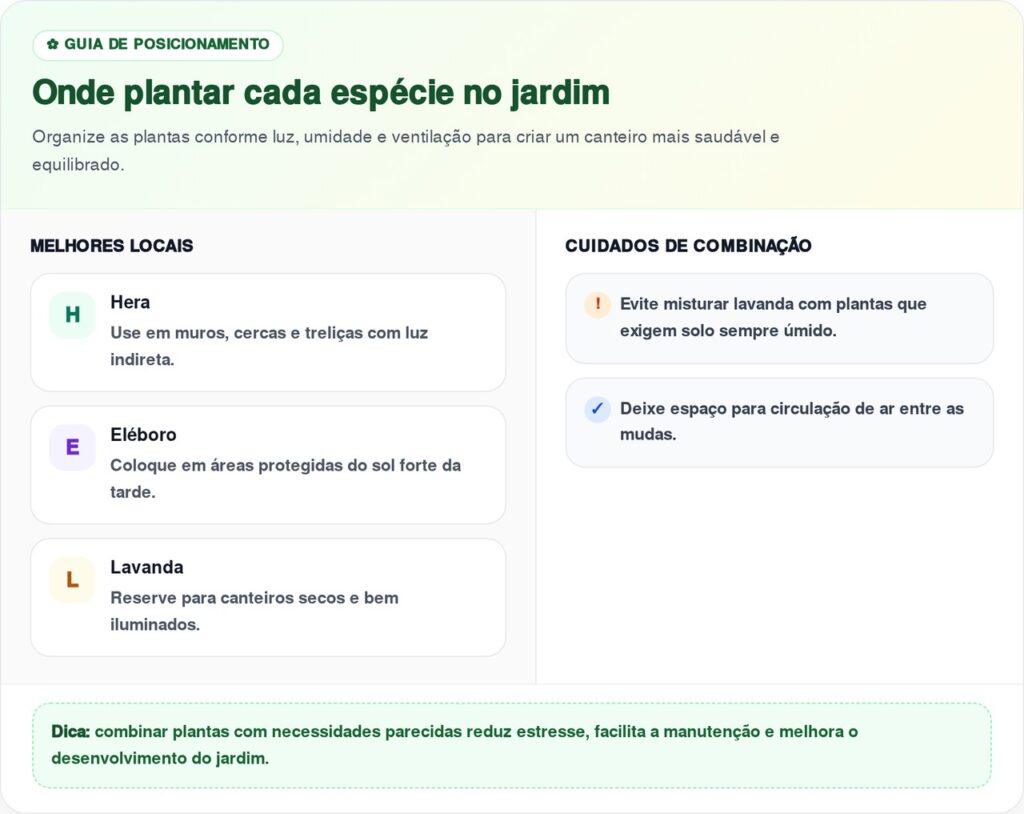 ✿ GUIA DE POSICIONAMENTO

Onde plantar cada espécie no jardim

Organize as plantas conforme luz, umidade e ventilação para criar um canteiro mais saudável e equilibrado.

MELHORES LOCAIS

H
Hera
Use em muros, cercas e treliças com luz indireta.

E
Eléboro
Coloque em áreas protegidas do sol forte da tarde.

L
Lavanda
Reserve para canteiros secos e bem iluminados.

CUIDADOS DE COMBINAÇÃO

! Evite misturar lavanda com plantas que exigem solo sempre úmido.

✓ Deixe espaço para circulação de ar entre as mudas.

Dica: combinar plantas com necessidades parecidas reduz estresse, facilita a manutenção e melhora o desenvolvimento do jardim.