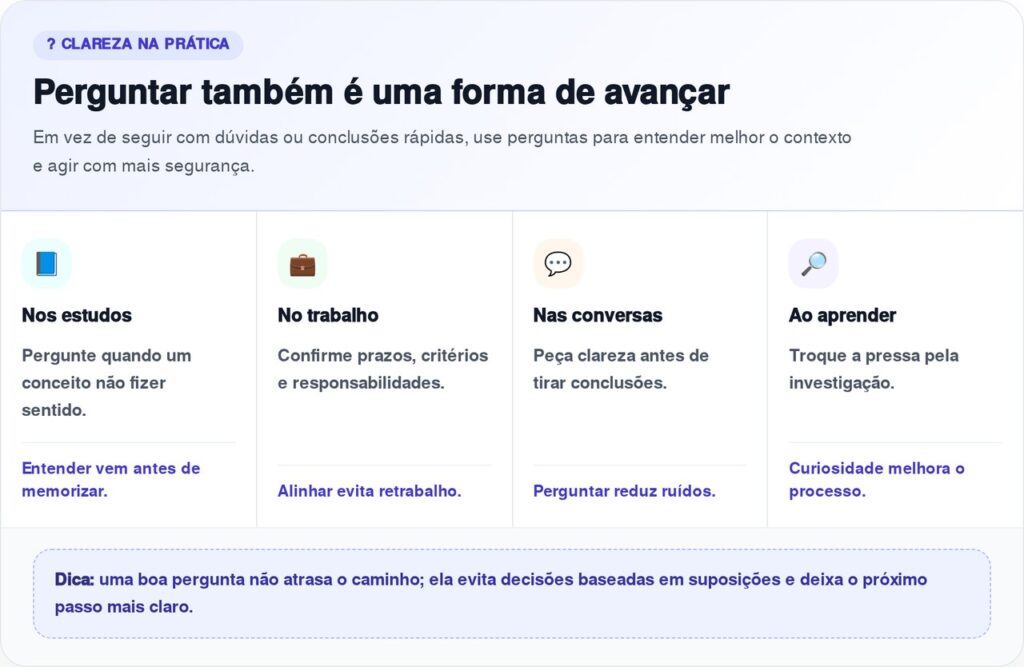 ? CLAREZA NA PRÁTICA

Perguntar também é uma forma de avançar

Em vez de seguir com dúvidas ou conclusões rápidas, use perguntas para entender melhor o contexto e agir com mais segurança.

Nos estudos

Pergunte quando um conceito não fizer sentido.

Entender vem antes de memorizar.

No trabalho

Confirme prazos, critérios e responsabilidades.

Alinhar evita retrabalho.

Nas conversas

Peça clareza antes de tirar conclusões.

Perguntar reduz ruídos.

Ao aprender

Troque a pressa pela investigação.

Curiosidade melhora o processo.

Dica: uma boa pergunta não atrasa o caminho; ela evita decisões baseadas em suposições e deixa o próximo passo mais claro.