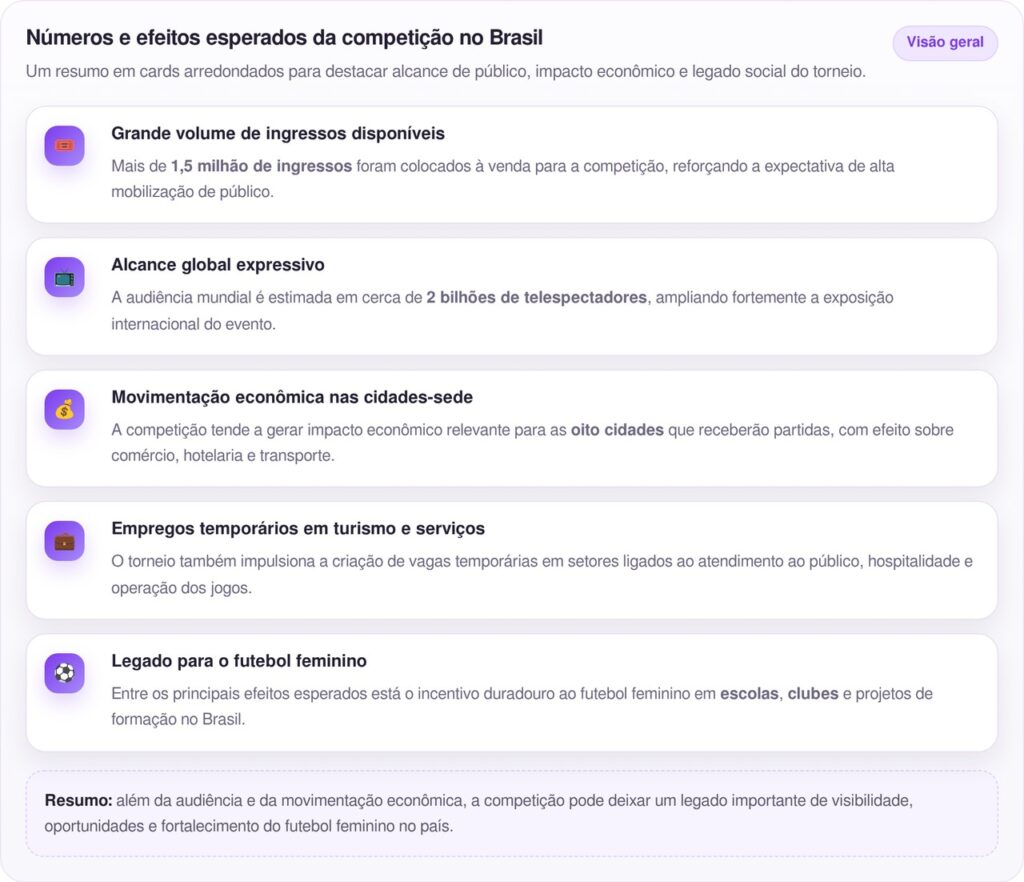 Números e efeitos esperados da competição no Brasil

Visão geral

Um resumo em cards arredondados para destacar alcance de público, impacto econômico e legado social do torneio.

Grande volume de ingressos disponíveis

Mais de 1,5 milhão de ingressos foram colocados à venda para a competição, reforçando a expectativa de alta mobilização de público.

Alcance global expressivo

A audiência mundial é estimada em cerca de 2 bilhões de telespectadores, ampliando fortemente a exposição internacional do evento.

Movimentação econômica nas cidades-sede

A competição tende a gerar impacto econômico relevante para as oito cidades que receberão partidas, com efeito sobre comércio, hotelaria e transporte.

Empregos temporários em turismo e serviços

O torneio também impulsiona a criação de vagas temporárias em setores ligados ao atendimento ao público, hospitalidade e operação dos jogos.

Legado para o futebol feminino

Entre os principais efeitos esperados está o incentivo duradouro ao futebol feminino em escolas, clubes e projetos de formação no Brasil.

Resumo: além da audiência e da movimentação econômica, a competição pode deixar um legado importante de visibilidade, oportunidades e fortalecimento do futebol feminino no país.