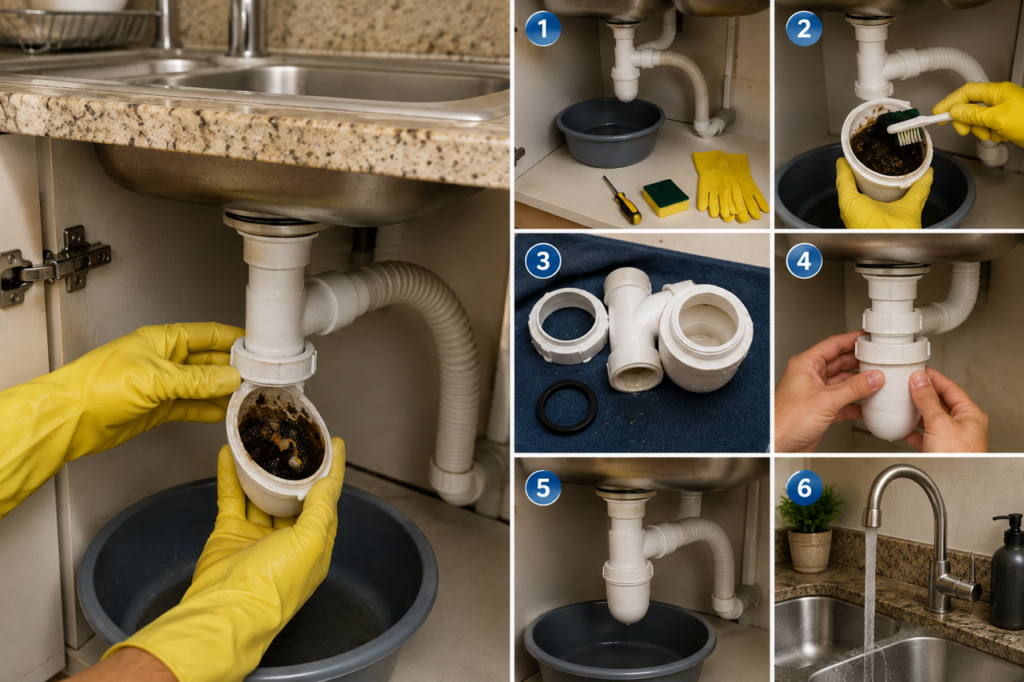 1
2
3
4
5
6